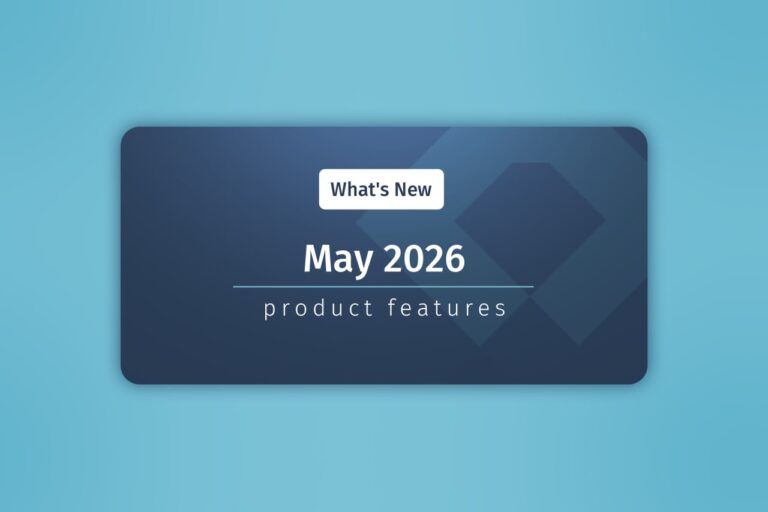 What's New

May 2026

product features